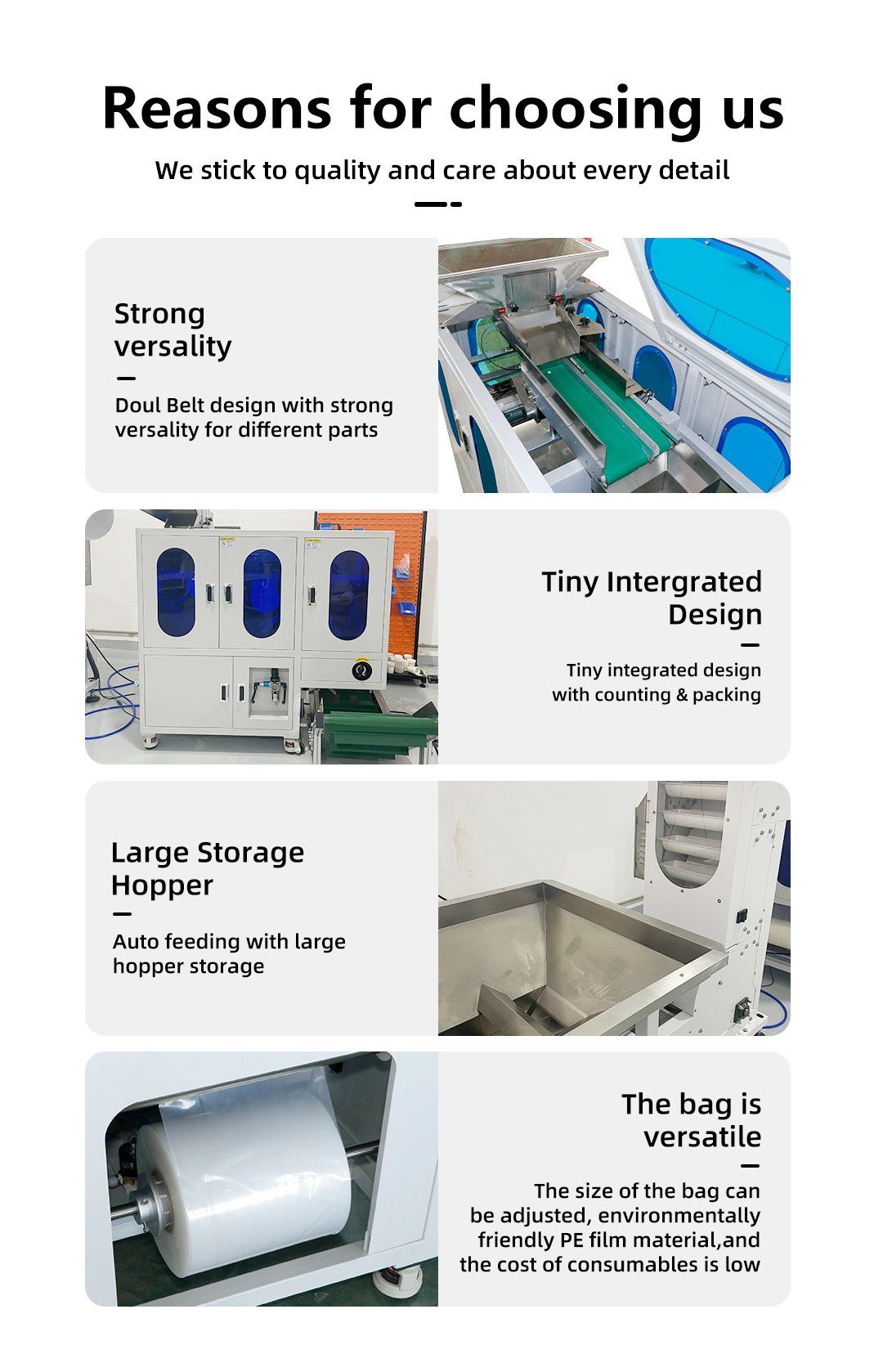 Reasons for choosing us

We stick to quality and care about every detail

Strong versality

Doul Belt design with strong versality for different parts

Tiny Intergrated Design

Tiny integrated design with counting & packing

Large Storage Hopper

Auto feeding with large hopper storage

The bag is versatile

The size of the bag can be adjusted, environmentally friendly PE film material,and the cost of consumables is low